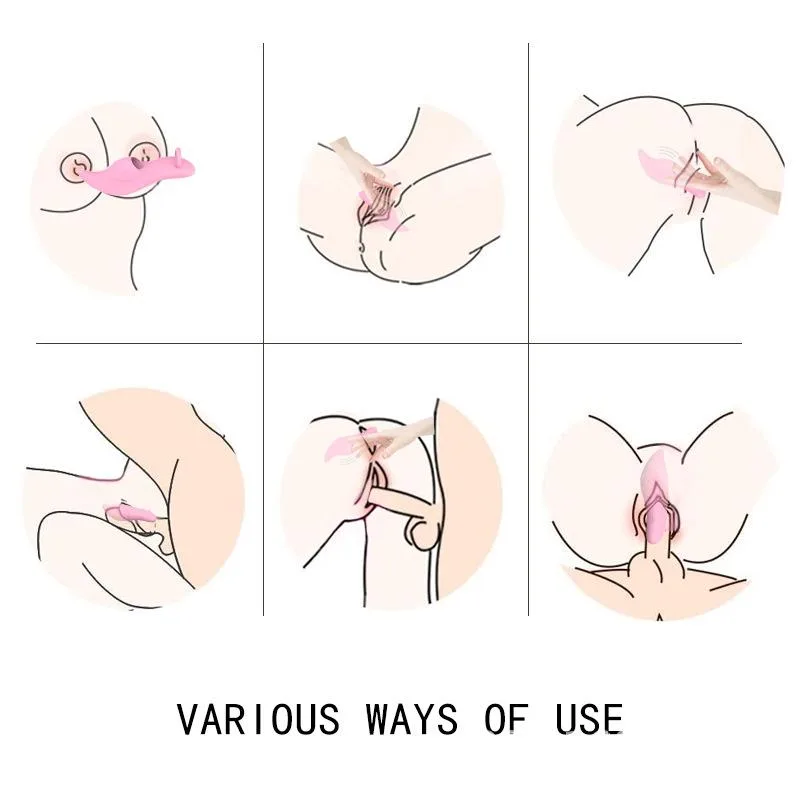 VARIOUS WAYS OF USE