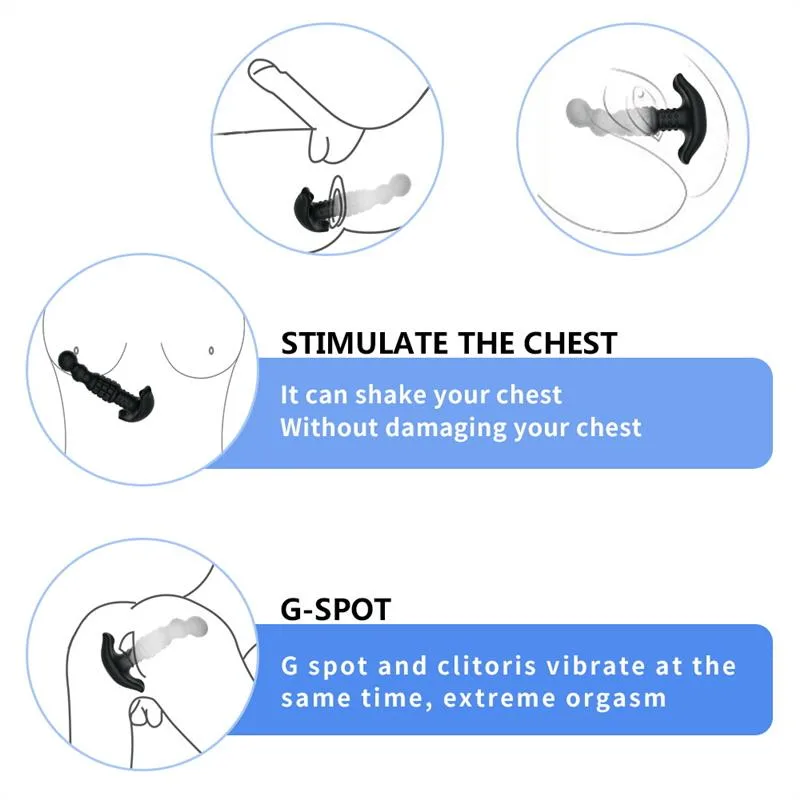 STIMULATE THE CHEST

It can shake your chest
Without damaging your chest

G-SPOT

G spot and clitoris vibrate at the same time, extreme orgasm