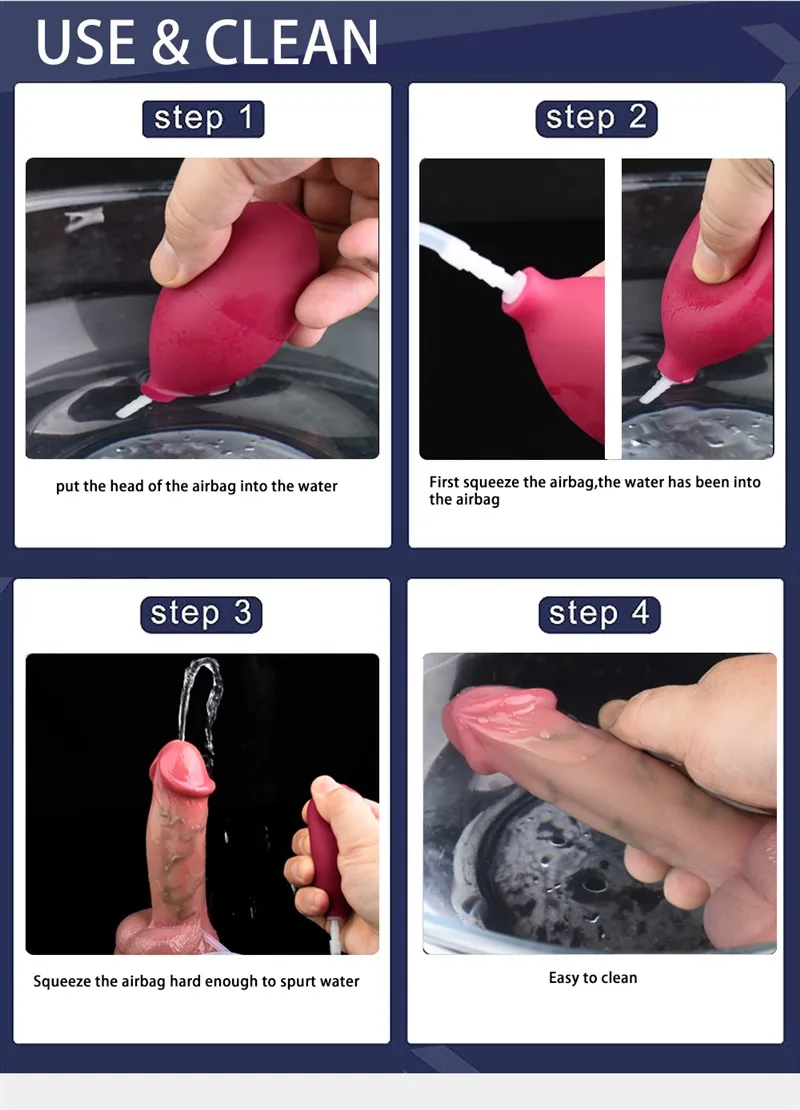 USE & CLEAN

step 1

put the head of the airbag into the water

step 2

First squeeze the airbag,the water has been into the airbag

step 3

Squeeze the airbag hard enough to spurt water

step 4

Easy to clean